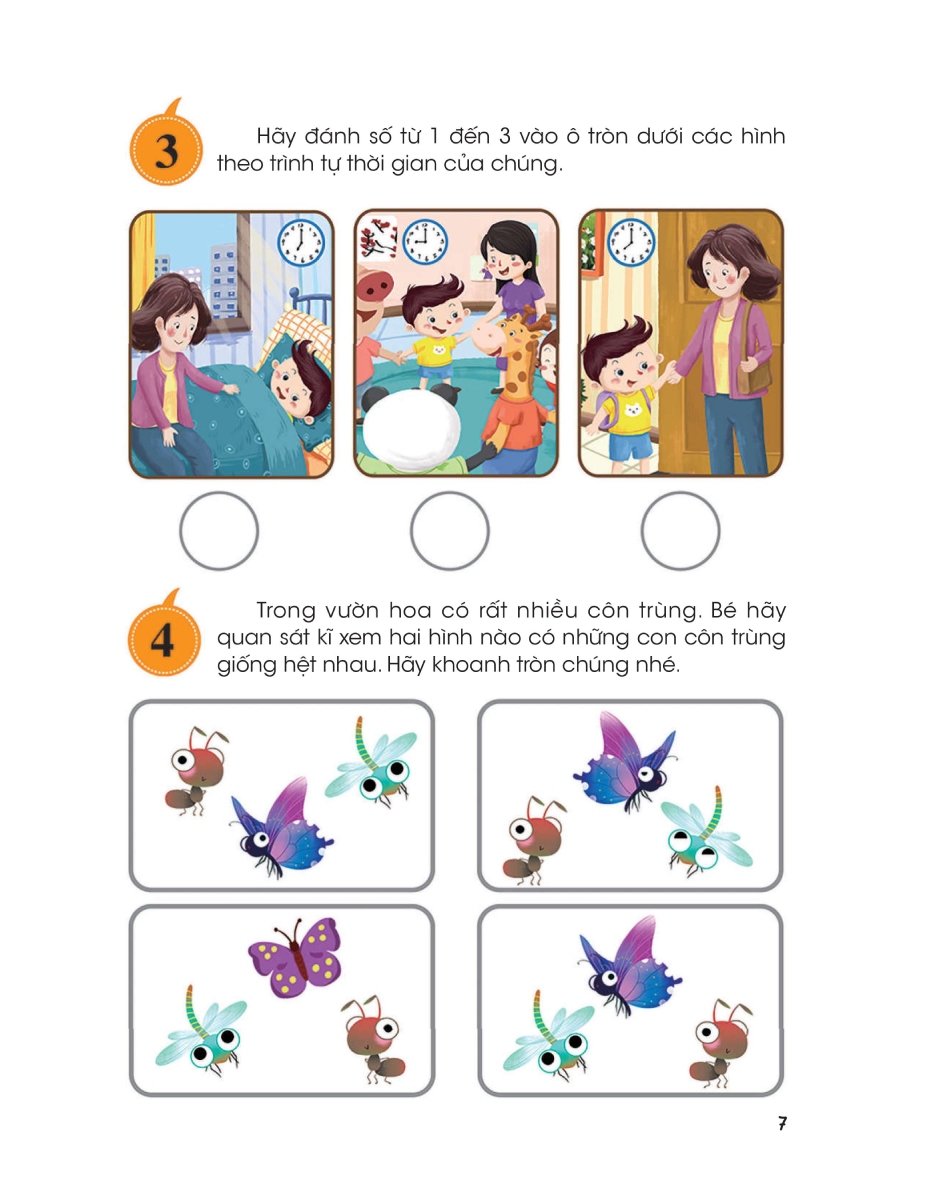 3

Hãy đánh số từ 1 đến 3 vào ô tròn dưới các hình theo trình tự thời gian của chúng.

4

Trong vườn hoa có rất nhiều côn trùng. Bé hãy quan sát kĩ xem hai hình nào có những con côn trùng giống hệt nhau. Hãy khoanh tròn chúng nhé.

7